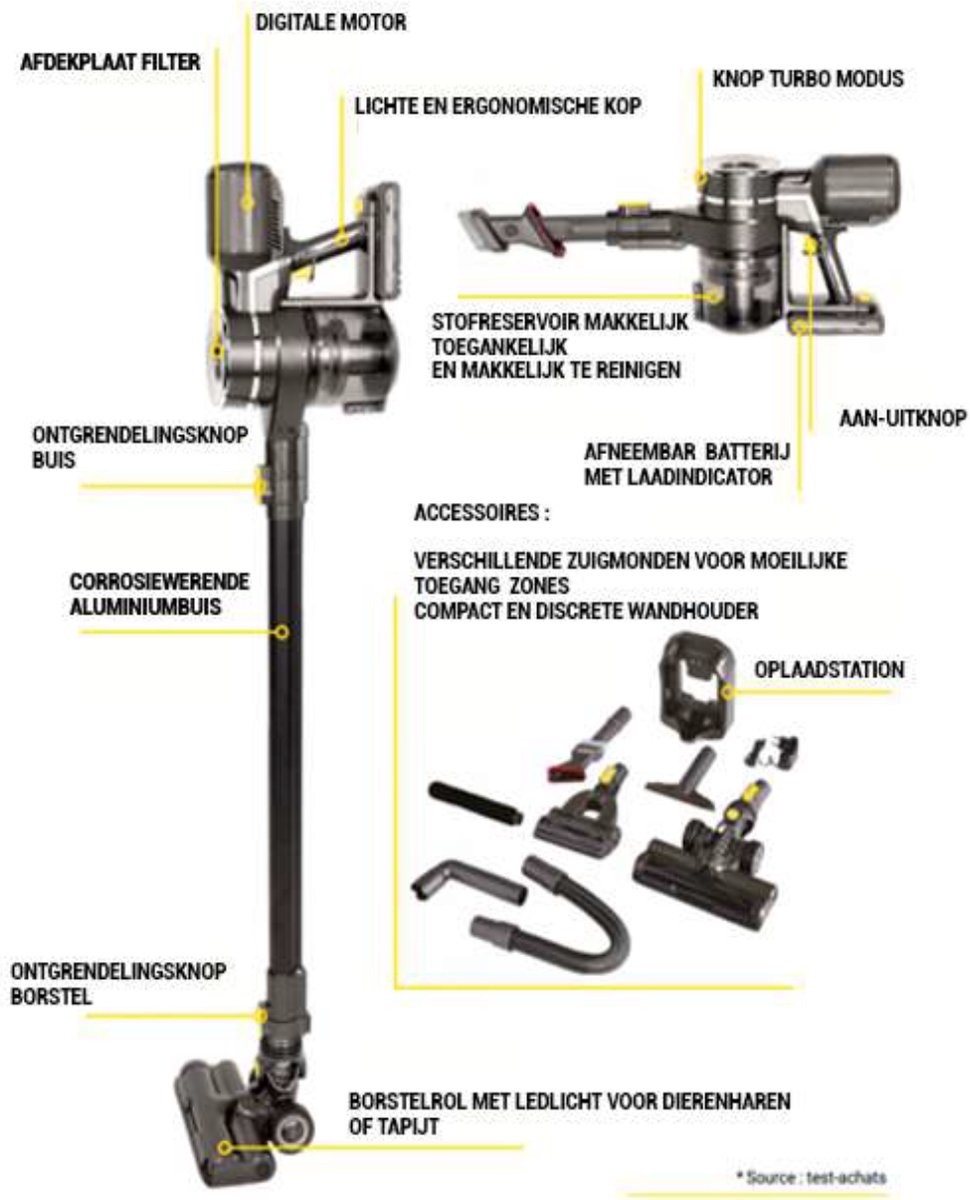 DIGITALE MOTOR

AFDEKPLAAT FILTER

LICHTE EN ERGONOMISCHE KOP

KNOP TURBO MODUS

STOFRESERVOIR MAKKELIJK TOEGANKELIJK EN MAKKELIJK TE REINIGEN

AAN-UITKNOP

AFNEEMBAR BATTERIJ MET LAADINDICATOR

ONTGRENDELINGSKNOP BUIS

ACCESSOIRES :

VERSCHILLENDE ZUIGMONDEN VOOR MOEILIJKE TOEGANG ZONES
COMPACT EN DISCRETE WANDHOUDER

CORROSIEWERENDE ALUMINIUMBUIS

OPLAADSTATION

ONTGRENDELINGSKNOP BORSTEL

BORSTELROL MET LEDLICHT VOOR DIERENHAREN OF TAPIJT

* Source : test-achats