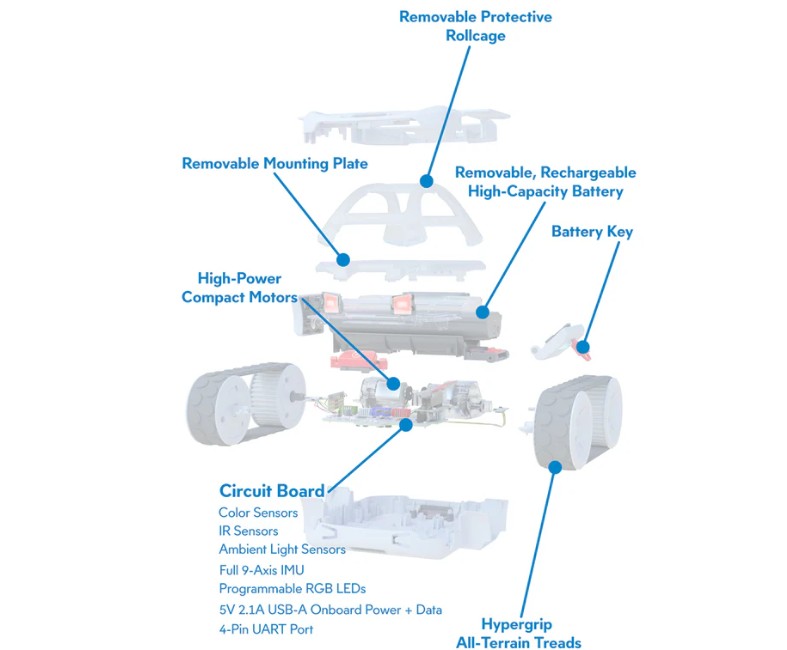 Removable Protective Rollcage

Removable Mounting Plate

Removable, Rechargeable High-Capacity Battery

Battery Key

High-Power Compact Motors

Circuit Board
Color Sensors
IR Sensors
Ambient Light Sensors
Full 9-Axis IMU
Programmable RGB LEDs
5V 2.1A USB-A Onboard Power + Data
4-Pin UART Port

Hypergrip All-Terrain Treads