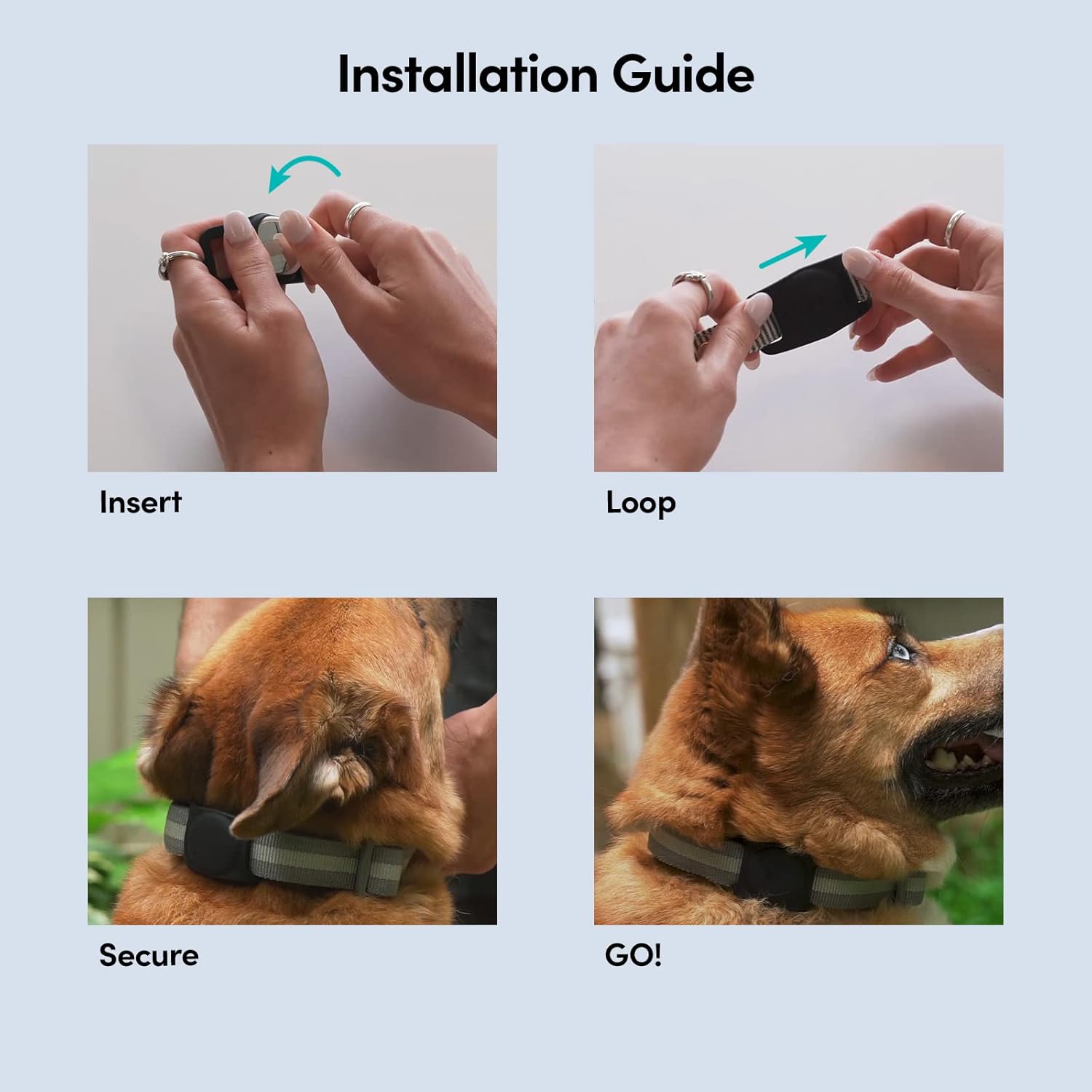 Installation Guide

Insert

Loop

Secure

GO!